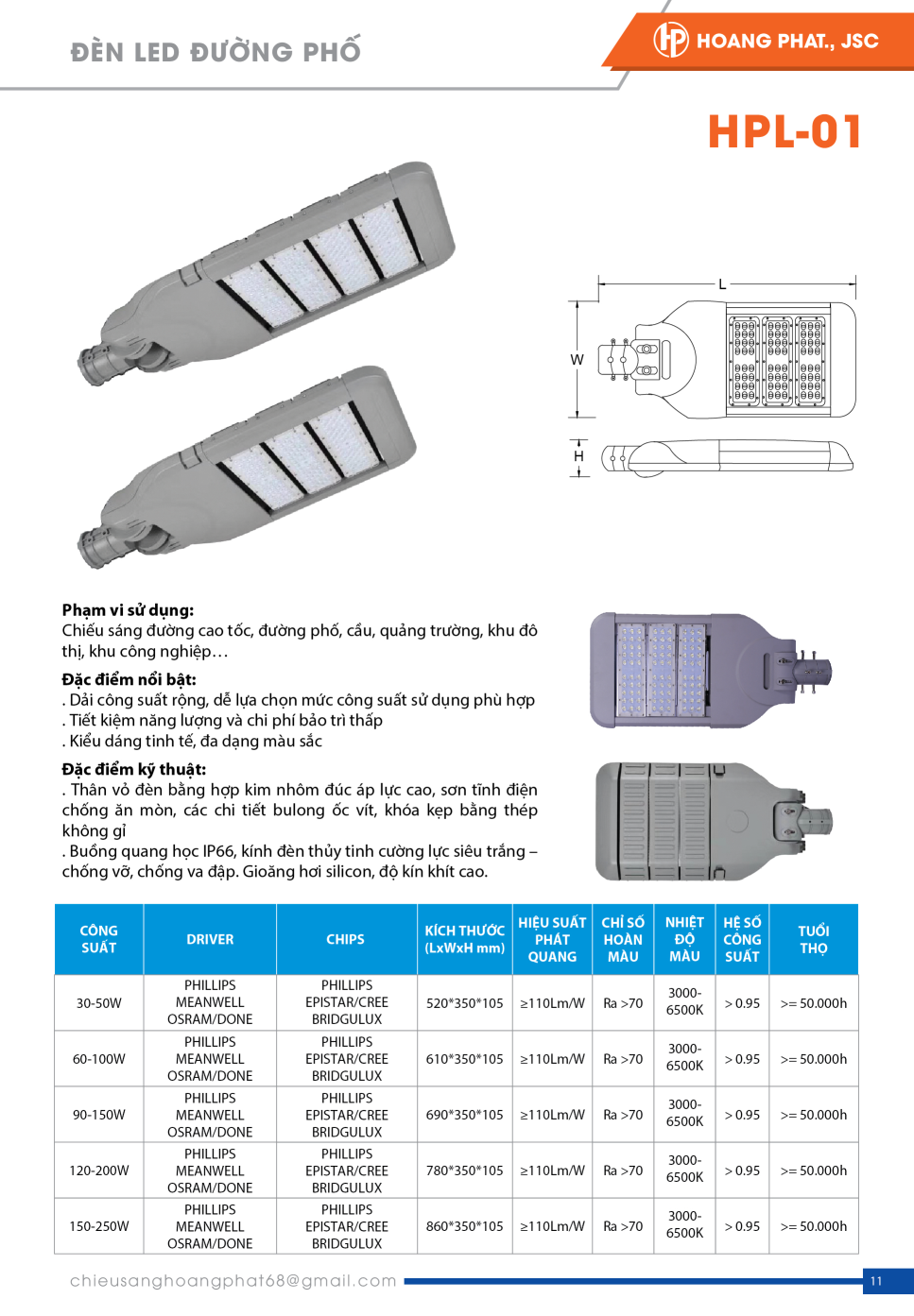 ĐÈN LED ĐƯỜNG PHỐ

HOANG PHAT., JSC

HPL-01

L

W

H

**Phạm vi sử dụng:**
Chiếu sáng đường cao tốc, đường phố, cầu, quảng trường, khu đô thị, khu công nghiệp…

**Đặc điểm nổi bật:**
. Dải công suất rộng, dễ lựa chọn mức công suất sử dụng phù hợp
. Tiết kiệm năng lượng và chi phí bảo trì thấp
. Kiểu dáng tinh tế, đa dạng màu sắc

**Đặc điểm kỹ thuật:**
. Thân vỏ đèn bằng hợp kim nhôm đúc áp lực cao, sơn tĩnh điện chống ăn mòn, các chi tiết bulong ốc vít, khóa kẹp bằng thép không gỉ
. Buồng quang học IP66, kính đèn thủy tinh cường lực siêu trắng – chống vỡ, chống va đập. Gioăng hơi silicon, độ kín khít cao.

| CÔNG SUẤT | DRIVER | CHIPS | KÍCH THƯỚC (LxWxH mm) | HIỆU SUẤT PHÁT QUANG | CHỈ SỐ HOÀN MÀU | NHIỆT ĐỘ MÀU | HỆ SỐ CÔNG SUẤT | TUỔI THỌ |
|---|---|---|---|---|---|---|---|---|
| 30-50W | PHILLIPS MEANWELL OSRAM/DONE | PHILLIPS EPISTAR/CREE BRIDGULUX | 520*350*105 | ≥110Lm/W | Ra >70 | 3000-6500K | > 0.95 | >= 50.000h |
| 60-100W | PHILLIPS MEANWELL OSRAM/DONE | PHILLIPS EPISTAR/CREE BRIDGULUX | 610*350*105 | ≥110Lm/W | Ra >70 | 3000-6500K | > 0.95 | >= 50.000h |
| 90-150W | PHILLIPS MEANWELL OSRAM/DONE | PHILLIPS EPISTAR/CREE BRIDGULUX | 690*350*105 | ≥110Lm/W | Ra >70 | 3000-6500K | > 0.95 | >= 50.000h |
| 120-200W | PHILLIPS MEANWELL OSRAM/DONE | PHILLIPS EPISTAR/CREE BRIDGULUX | 780*350*105 | ≥110Lm/W | Ra >70 | 3000-6500K | > 0.95 | >= 50.000h |
| 150-250W | PHILLIPS MEANWELL OSRAM/DONE | PHILLIPS EPISTAR/CREE BRIDGULUX | 860*350*105 | ≥110Lm/W | Ra >70 | 3000-6500K | > 0.95 | >= 50.000h |

chieusanghoangphat68@gmail.com

11